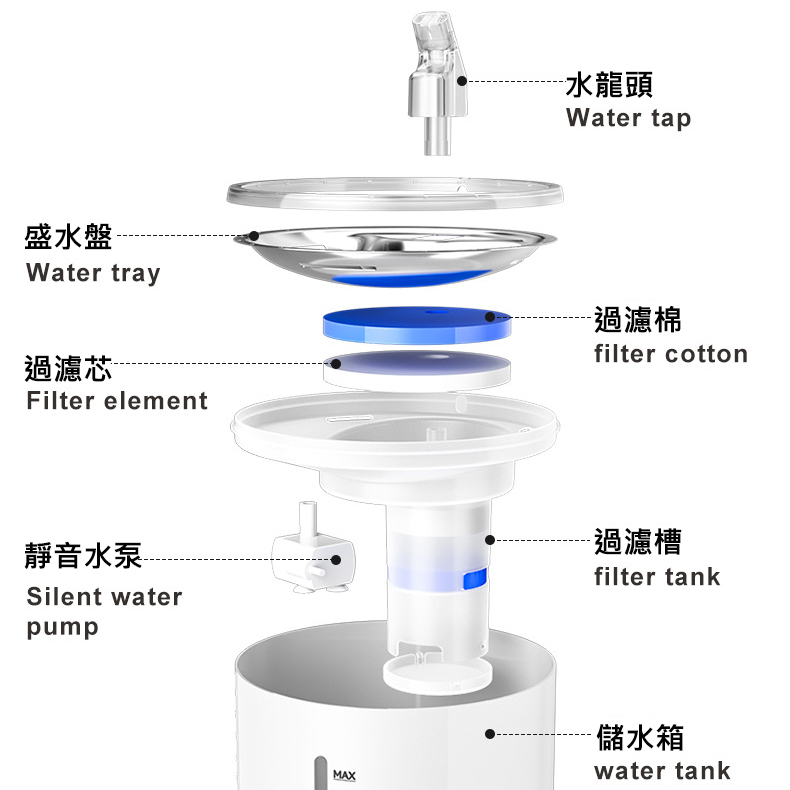 水龍頭
Water tap

盛水盤
Water tray

過濾棉
filter cotton

過濾芯
Filter element

過濾槽
filter tank

靜音水泵
Silent water pump

儲水箱
water tank

MAX